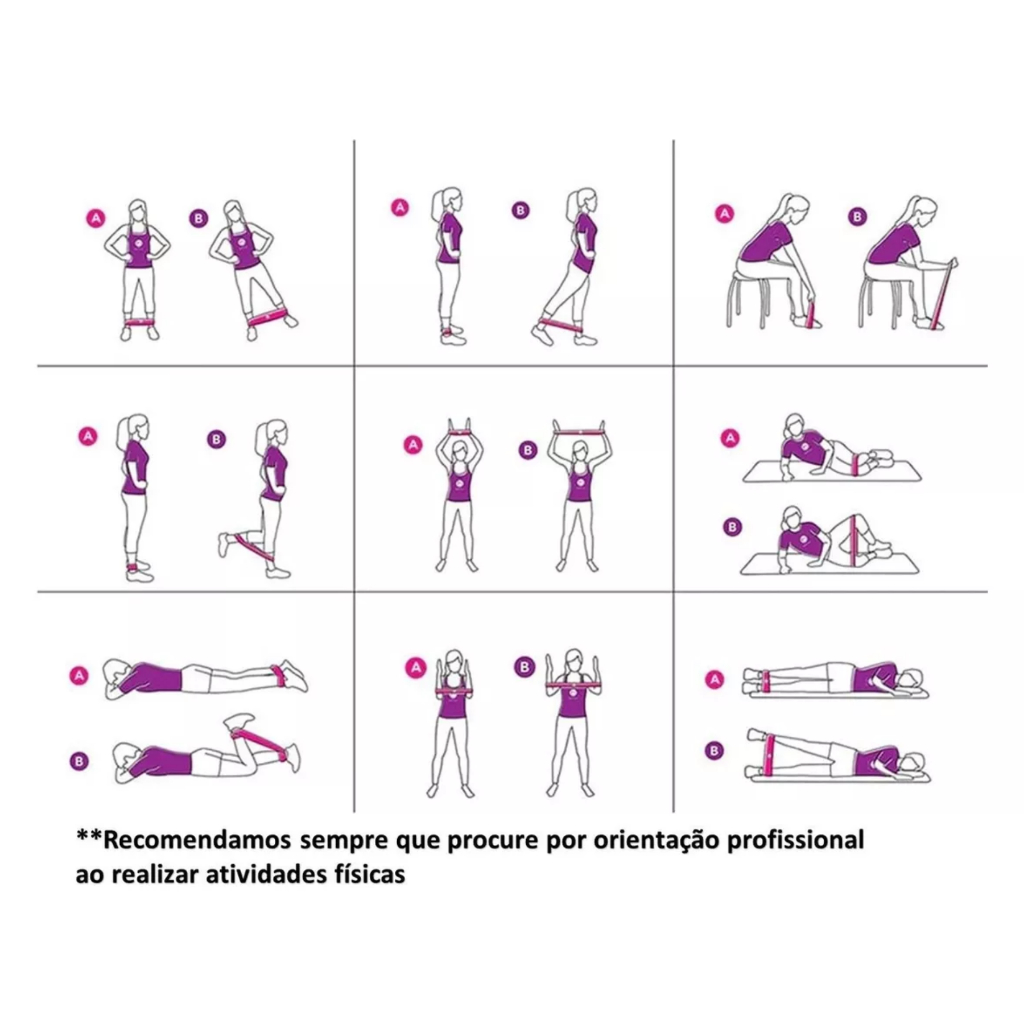 A B

A B

A B

A B

A B

A

B

A

B

A B

A

B

**Recomendamos sempre que procure por orientação profissional ao realizar atividades físicas